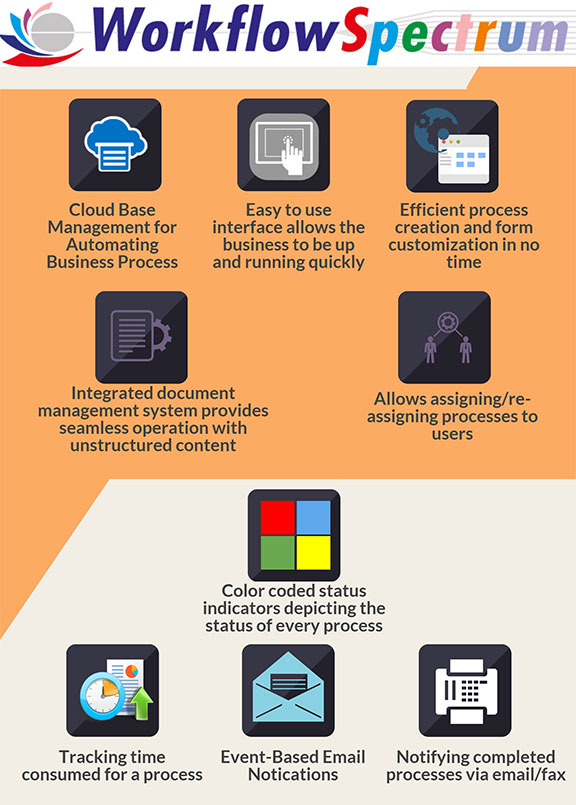 WorkflowSpectrum

Cloud Base Management for Automating Business Process

Easy to use interface allows the business to be up and running quickly

Efficient process creation and form customization in no time

Integrated document management system provides seamless operation with unstructured content

Allows assigning/re-assigning processes to users

Color coded status indicators depicting the status of every process

Tracking time consumed for a process

Event-Based Email Notications

Notifying completed processes via email/fax