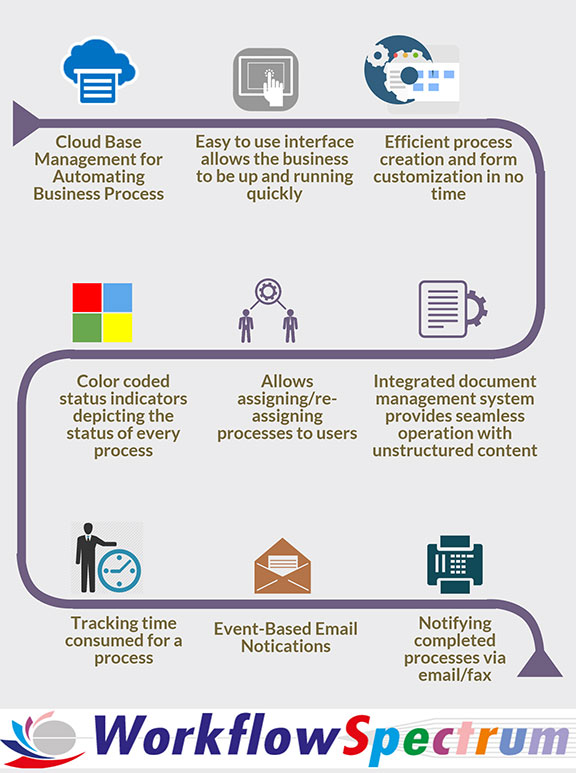 Cloud Base Management for Automating Business Process

Easy to use interface allows the business to be up and running quickly

Efficient process creation and form customization in no time

Color coded status indicators depicting the status of every process

Allows assigning/re-assigning processes to users

Integrated document management system provides seamless operation with unstructured content

Tracking time consumed for a process

Event-Based Email Notications

Notifying completed processes via email/fax

WorkflowSpectrum