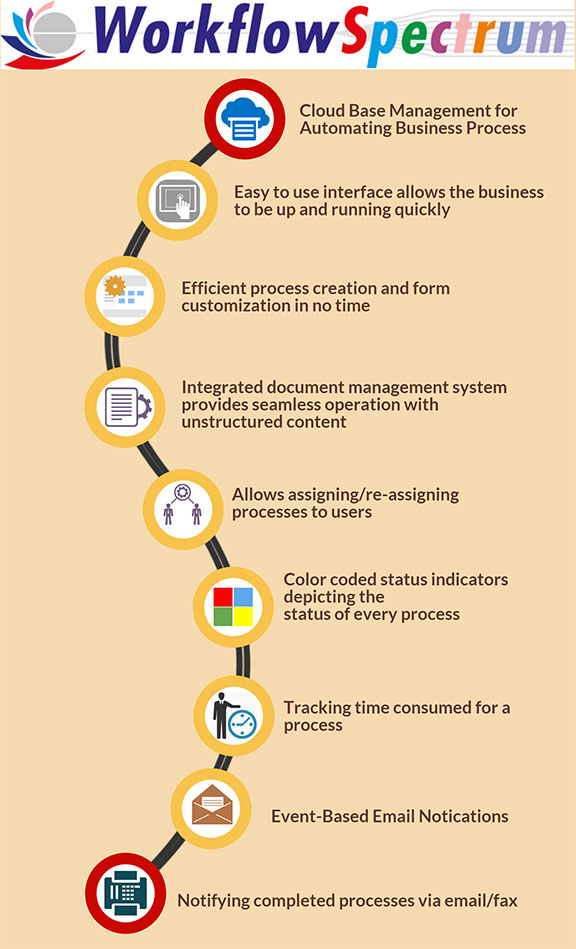 WorkflowSpectrum

Cloud Base Management for Automating Business Process

Easy to use interface allows the business to be up and running quickly

Efficient process creation and form customization in no time

Integrated document management system provides seamless operation with unstructured content

Allows assigning/re-assigning processes to users

Color coded status indicators depicting the status of every process

Tracking time consumed for a process

Event-Based Email Notications

Notifying completed processes via email/fax