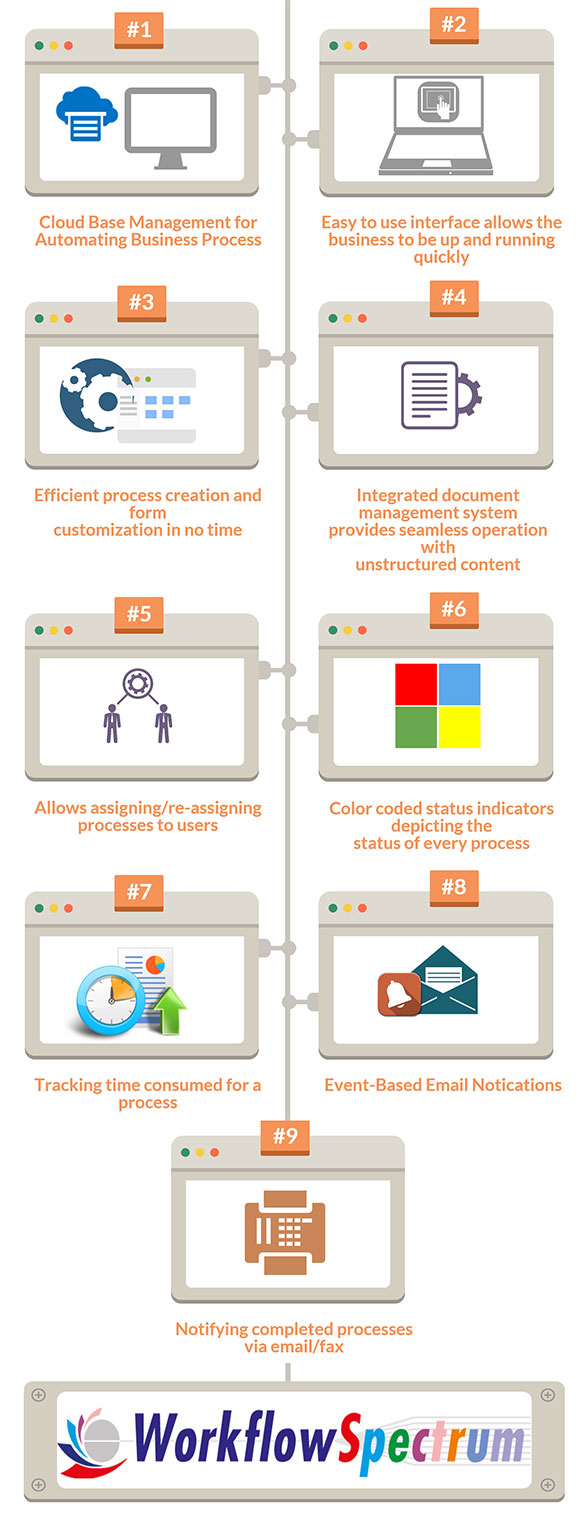 #1

Cloud Base Management for Automating Business Process

#2

Easy to use interface allows the business to be up and running quickly

#3

Efficient process creation and form customization in no time

#4

Integrated document management system provides seamless operation with unstructured content

#5

Allows assigning/re-assigning processes to users

#6

Color coded status indicators depicting the status of every process

#7

Tracking time consumed for a process

#8

Event-Based Email Notications

#9

Notifying completed processes via email/fax

WorkflowSpectrum