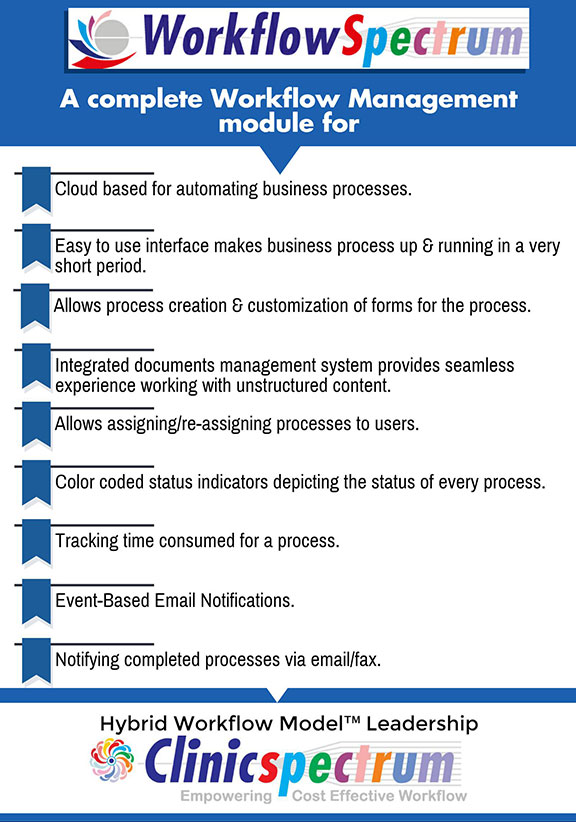 WorkflowSpectrum

A complete Workflow Management module for

Cloud based for automating business processes.

Easy to use interface makes business process up & running in a very short period.

Allows process creation & customization of forms for the process.

Integrated documents management system provides seamless experience working with unstructured content.

Allows assigning/re-assigning processes to users.

Color coded status indicators depicting the status of every process.

Tracking time consumed for a process.

Event-Based Email Notifications.

Notifying completed processes via email/fax.

Hybrid Workflow Model™ Leadership

Clinicspectrum

Empowering Cost Effective Workflow